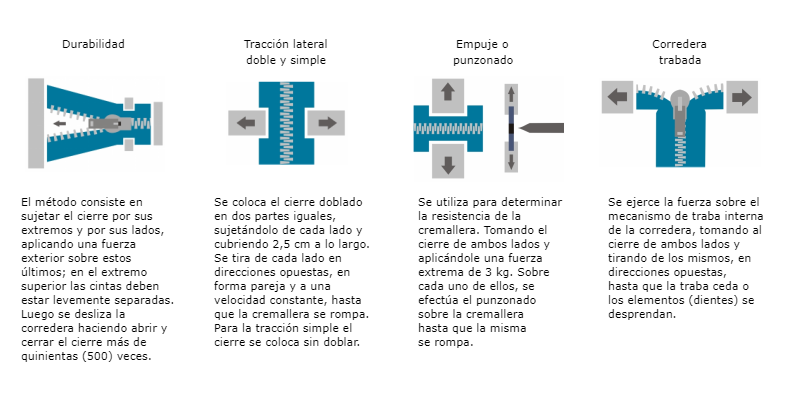 Durabilidad

El método consiste en sujetar el cierre por sus extremos y por sus lados, aplicando una fuerza exterior sobre estos últimos; en el extremo superior las cintas deben estar levemente separadas. Luego se desliza la corredera haciendo abrir y cerrar el cierre más de quinientas (500) veces.

Tracción lateral doble y simple

Se coloca el cierre doblado en dos partes iguales, sujetándolo de cada lado y cubriendo 2,5 cm a lo largo. Se tira de cada lado en direcciones opuestas, en forma pareja y a una velocidad constante, hasta que la cremallera se rompa. Para la tracción simple el cierre se coloca sin doblar.

Empuje o punzonado

Se utiliza para determinar la resistencia de la cremallera. Tomando el cierre de ambos lados y aplicándole una fuerza extrema de 3 kg. Sobre cada uno de ellos, se efectúa el punzonado sobre la cremallera hasta que la misma se rompa.

Corredera trabada

Se ejerce la fuerza sobre el mecanismo de traba interna de la corredera, tomando al cierre de ambos lados y tirando de los mismos, en direcciones opuestas, hasta que la traba ceda o los elementos (dientes) se desprendan.